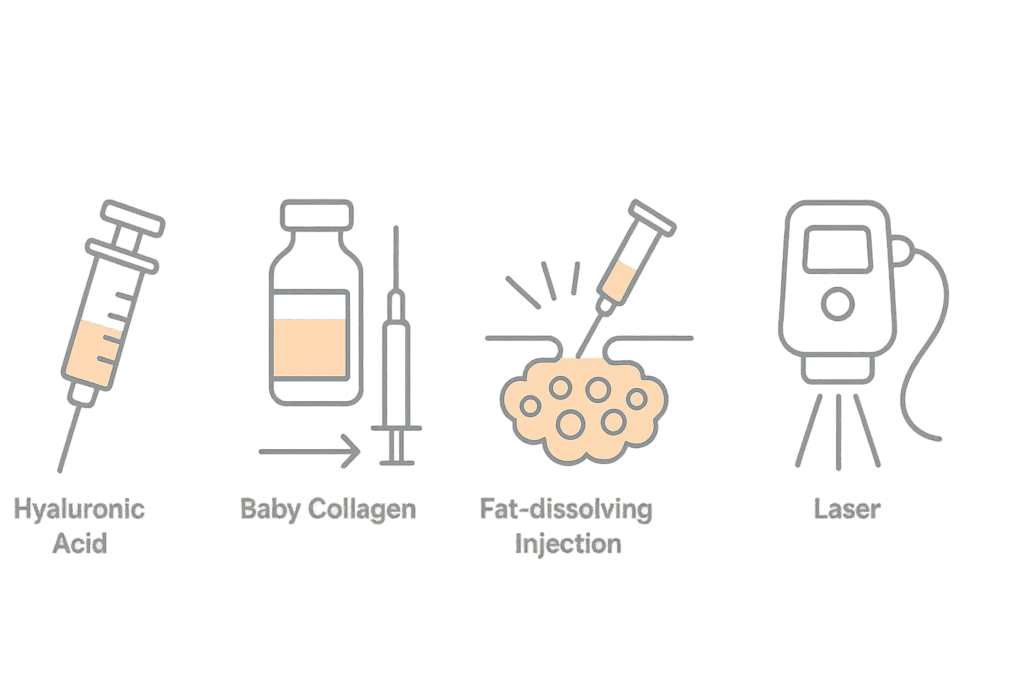 Hyaluronic Acid

Baby Collagen

Fat-dissolving Injection

Laser