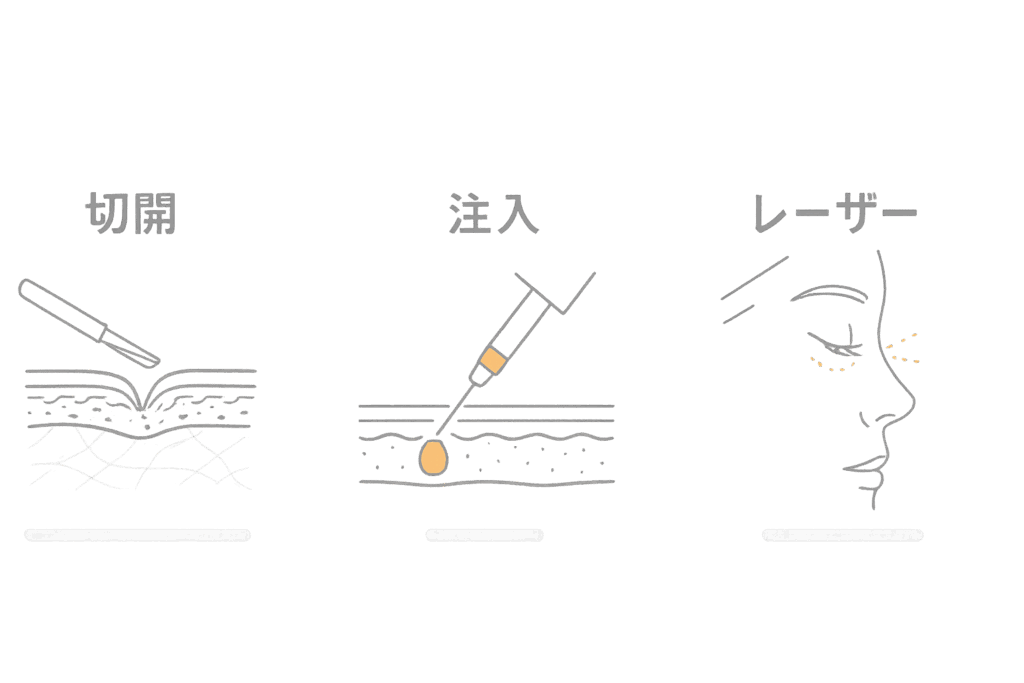 切開

注入

レーザー