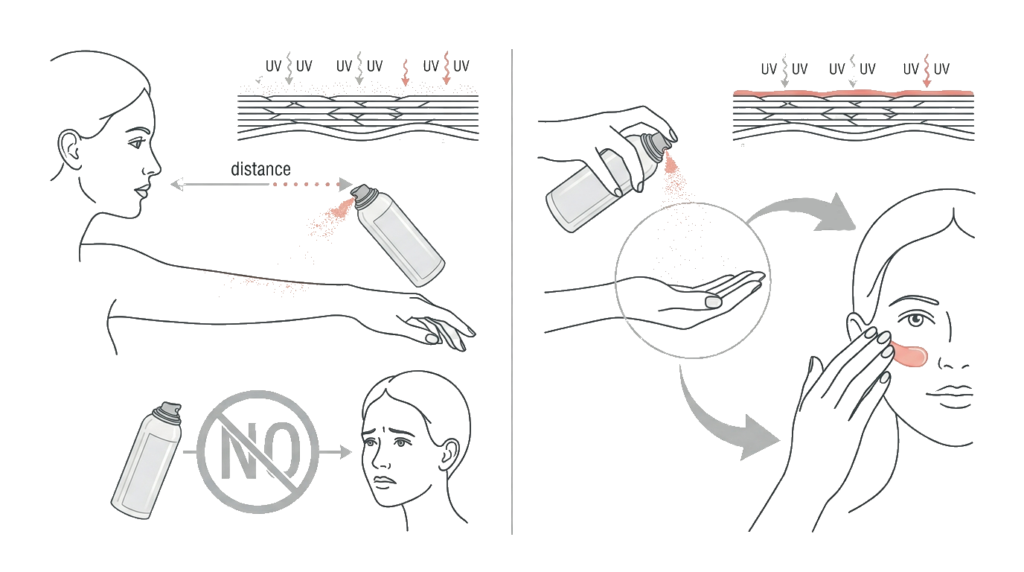 UV UV UV UV UV UV

distance

NO

UV UV UV UV UV UV