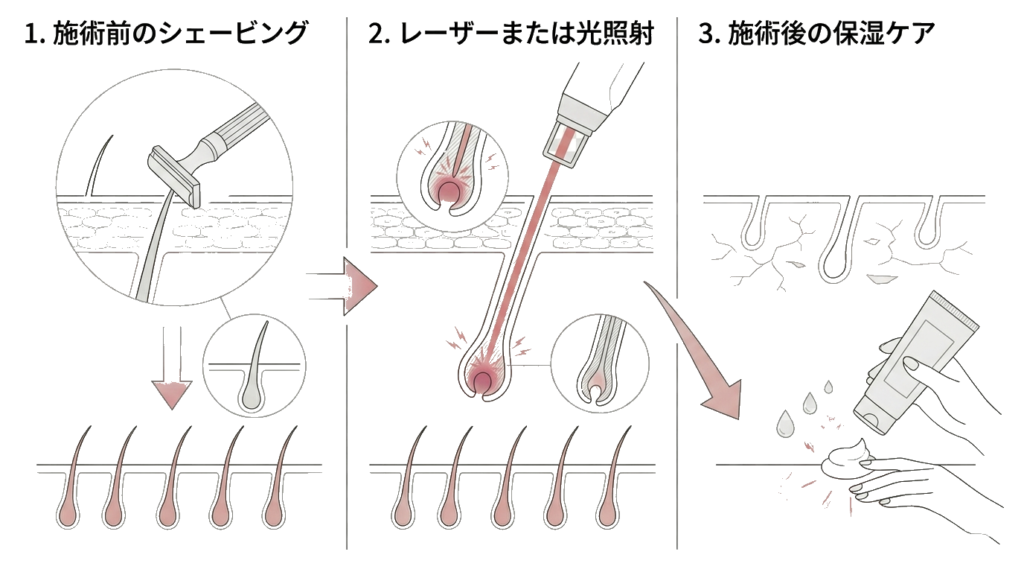 1. 施術前のシェービング

2. レーザーまたは光照射

3. 施術後の保湿ケア